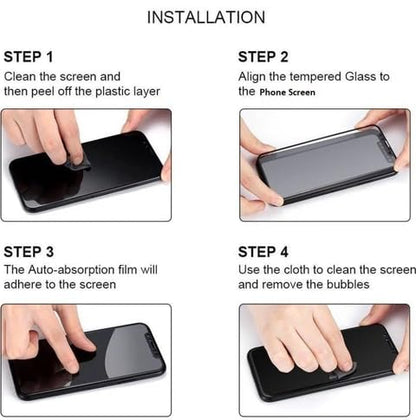 INSTALLATION

STEP 1
Clean the screen and then peel off the plastic layer

STEP 2
Align the tempered Glass to the Phone Screen

STEP 3
The Auto-absorption film will adhere to the screen

STEP 4
Use the cloth to clean the screen and remove the bubbles