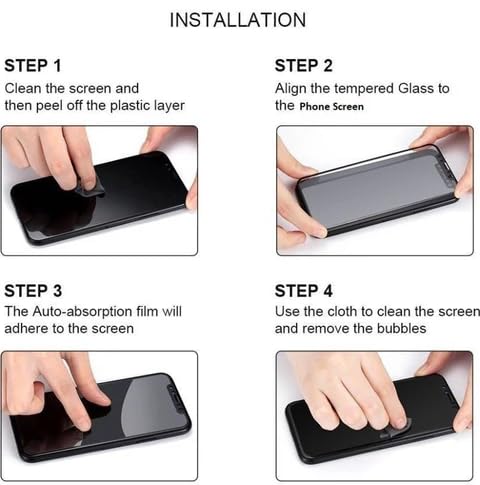 INSTALLATION

STEP 1
Clean the screen and then peel off the plastic layer

STEP 2
Align the tempered Glass to the Phone Screen

STEP 3
The Auto-absorption film will adhere to the screen

STEP 4
Use the cloth to clean the screen and remove the bubbles